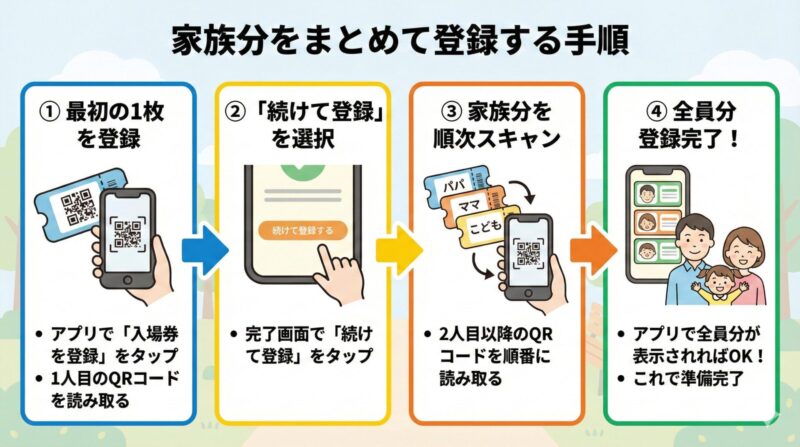 家族分をまとめて登録する手順

① 最初の1枚を登録

• アプリで「入場券を登録」をタップ
• 1人目のQRコードを読み取る

② 「続けて登録」を選択

続けて登録する

• 完了画面で「続けて登録」をタップ

③ 家族分を順次スキャン

パパ
ママ
こども

• 2人目以降のQRコードを順番に読み取る

④ 全員分登録完了！

• アプリで全員分が表示されればOK！
• これで準備完了